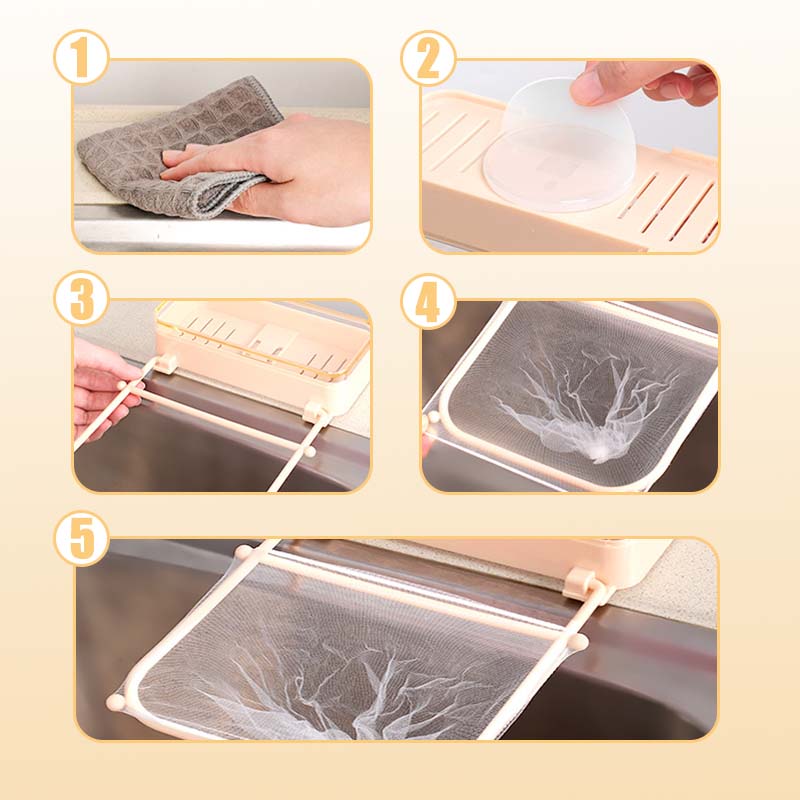 1

2

3

4

5